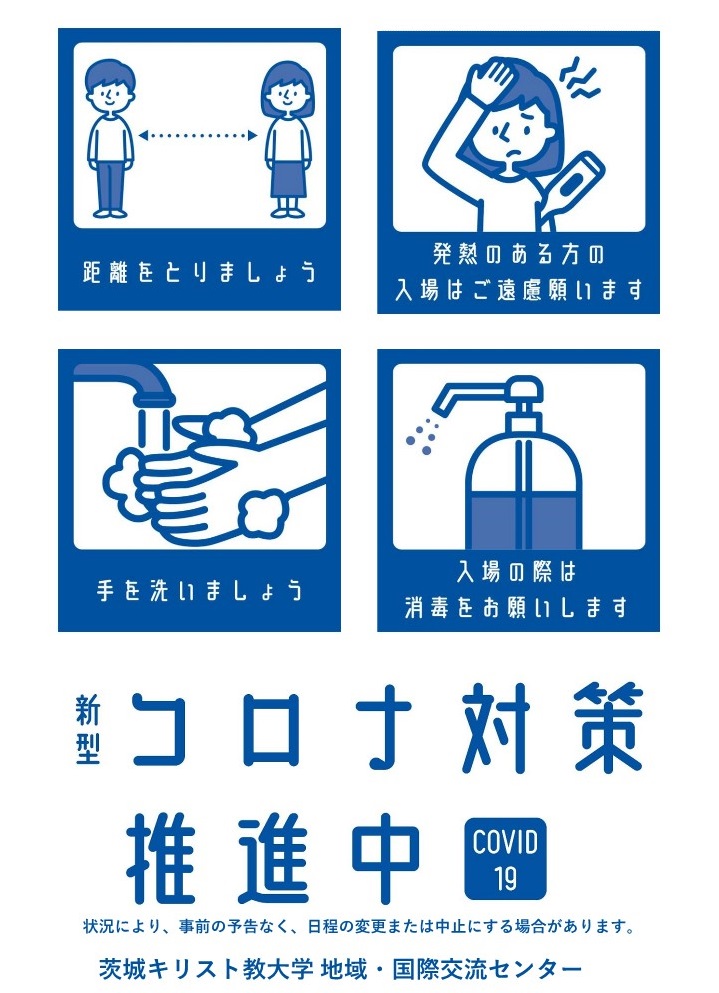 距離をとりましょう

発熱のある方の
入場はご遠慮願います

手を洗いましょう

入場の際は
消毒をお願いします

新型 コロナ対策
推進中

COVID
19

状況により、事前の予告なく、日程の変更または中止にする場合があります。

茨城キリスト教大学 地域・国際交流センター